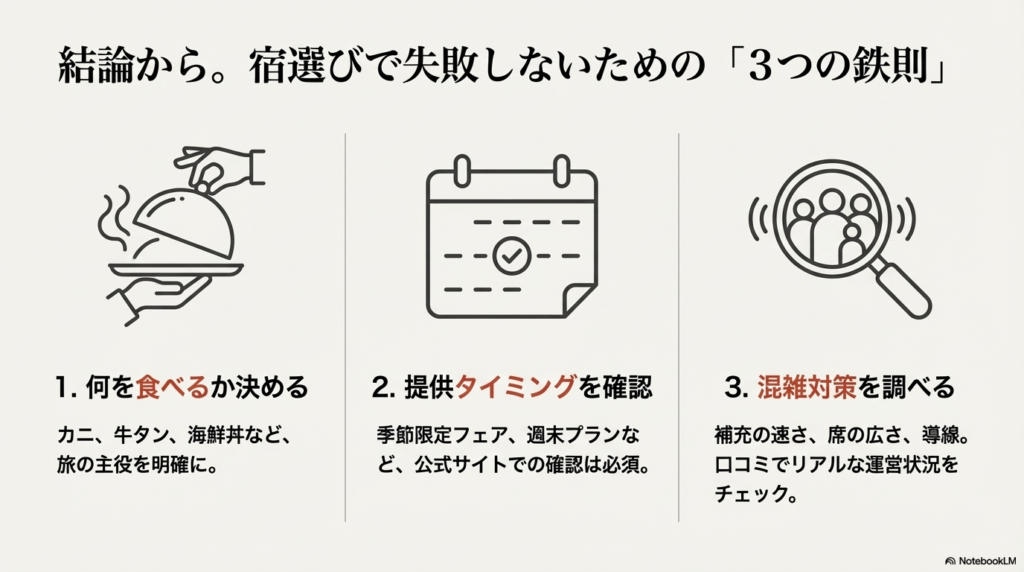 結論から。宿選びで失敗しないための「3つの鉄則」

1. 何を食べるか決める

カニ、牛タン、海鮮丼など、旅の主役を明確に。

2. 提供タイミングを確認

季節限定フェア、週末プランなど、公式サイトでの確認は必須。

3. 混雑対策を調べる

補充の速さ、席の広さ、導線。口コミでリアルな運営状況をチェック。

NotebookLM