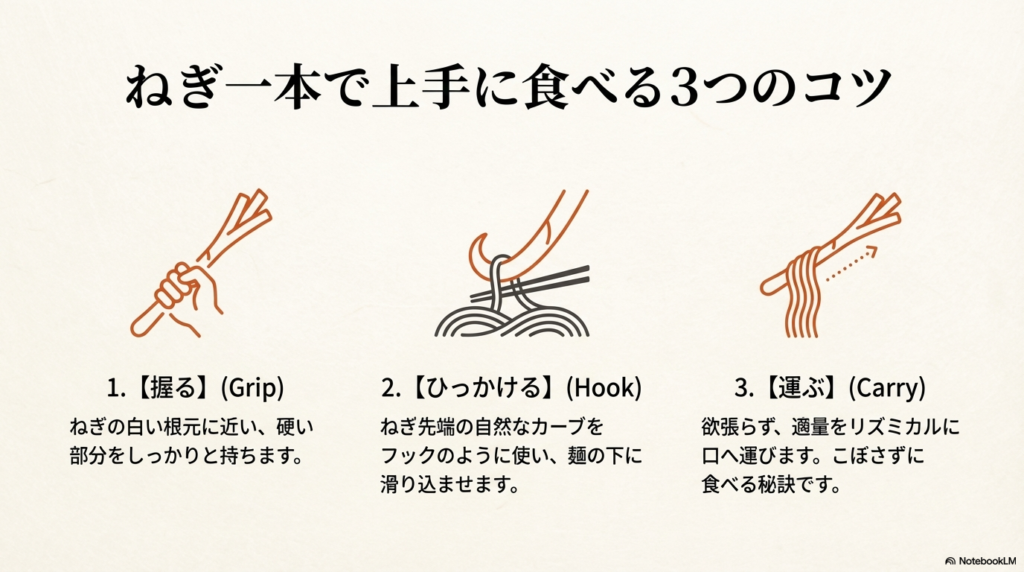 ねぎ一本で上手に食べる3つのコツ

1.【握る】(Grip)
ねぎの白い根元に近い、硬い部分をしっかりと持ちます。

2.【ひっかける】(Hook)
ねぎ先端の自然なカーブをフックのように使い、麺の下に滑り込ませます。

3.【運ぶ】(Carry)
欲張らず、適量をリズミカルに口へ運びます。こぼさずに食べる秘訣です。

NotebookLM